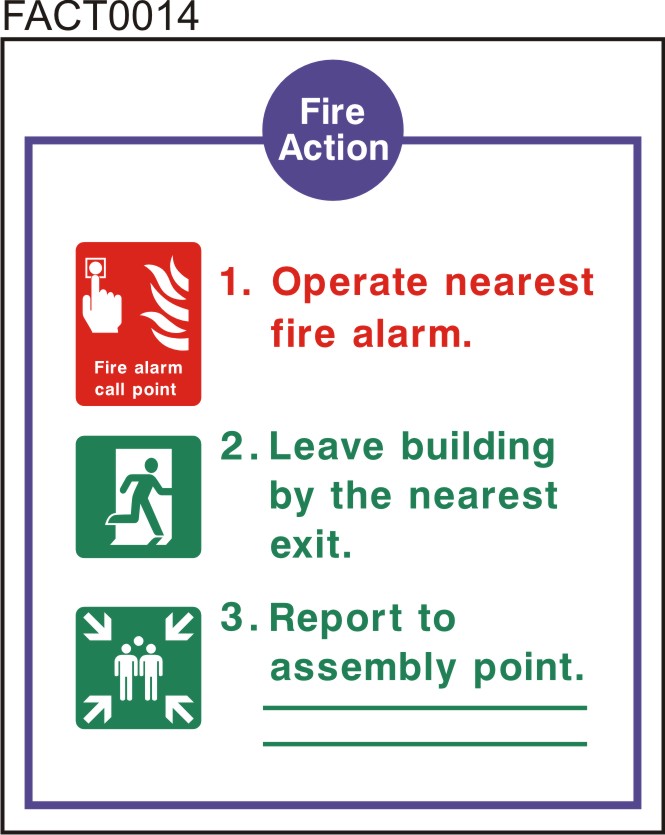 FACT0014

Fire Action

Fire alarm call point

1. Operate nearest fire alarm.

2. Leave building by the nearest exit.

3. Report to assembly point.